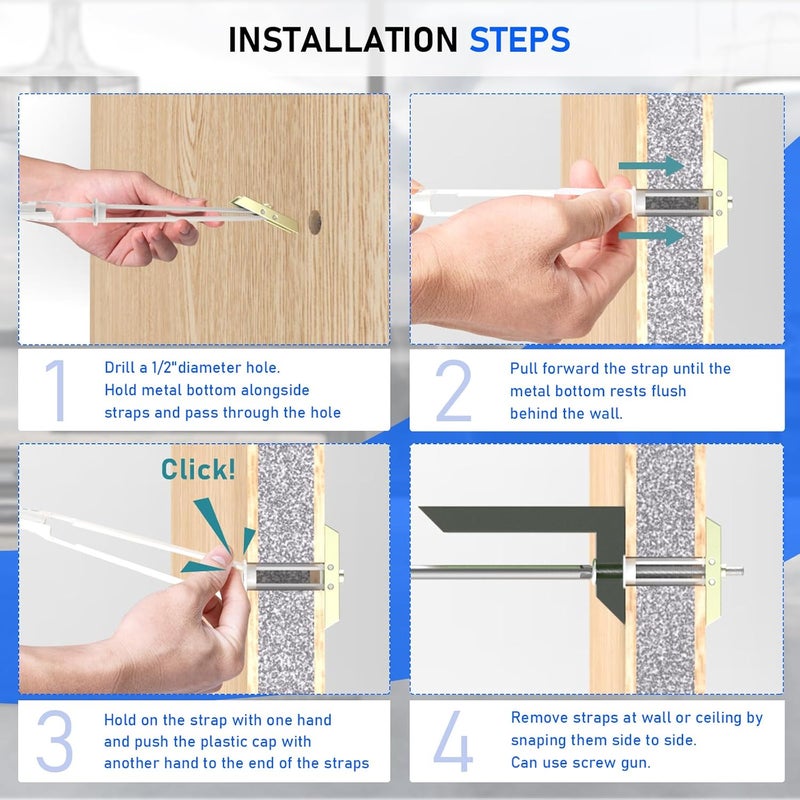 INSTALLATION STEPS

1
Drill a 1/2"diameter hole.
Hold metal bottom alongside straps and pass through the hole

2
Pull forward the strap until the metal bottom rests flush behind the wall.

Click!

3
Hold on the strap with one hand and push the plastic cap with another hand to the end of the straps

4
Remove straps at wall or ceiling by snaping them side to side.
Can use screw gun.